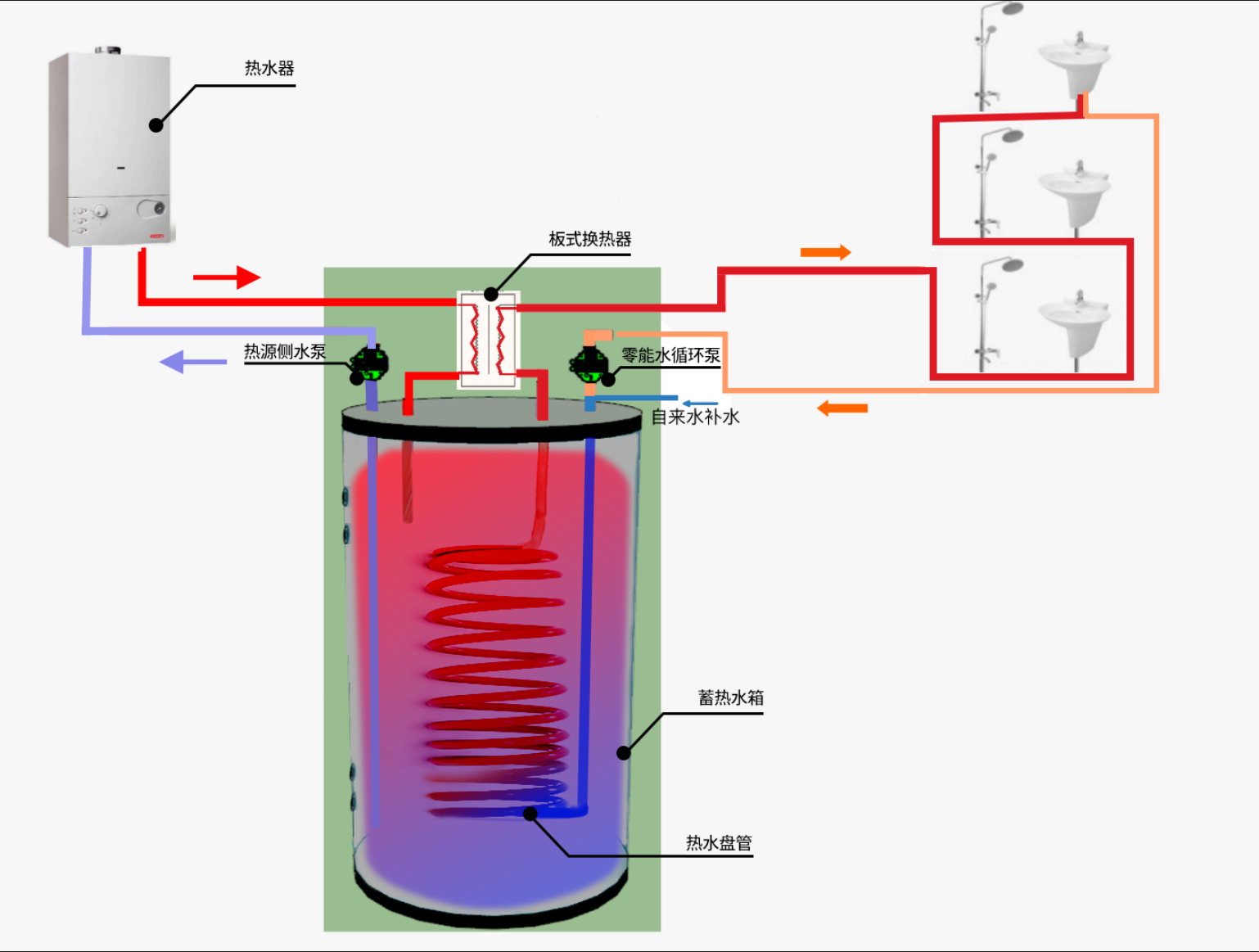 热水器

板式换热器

热源侧水泵

零能水循环泵

自来水补水

蓄热水箱

热水盘管